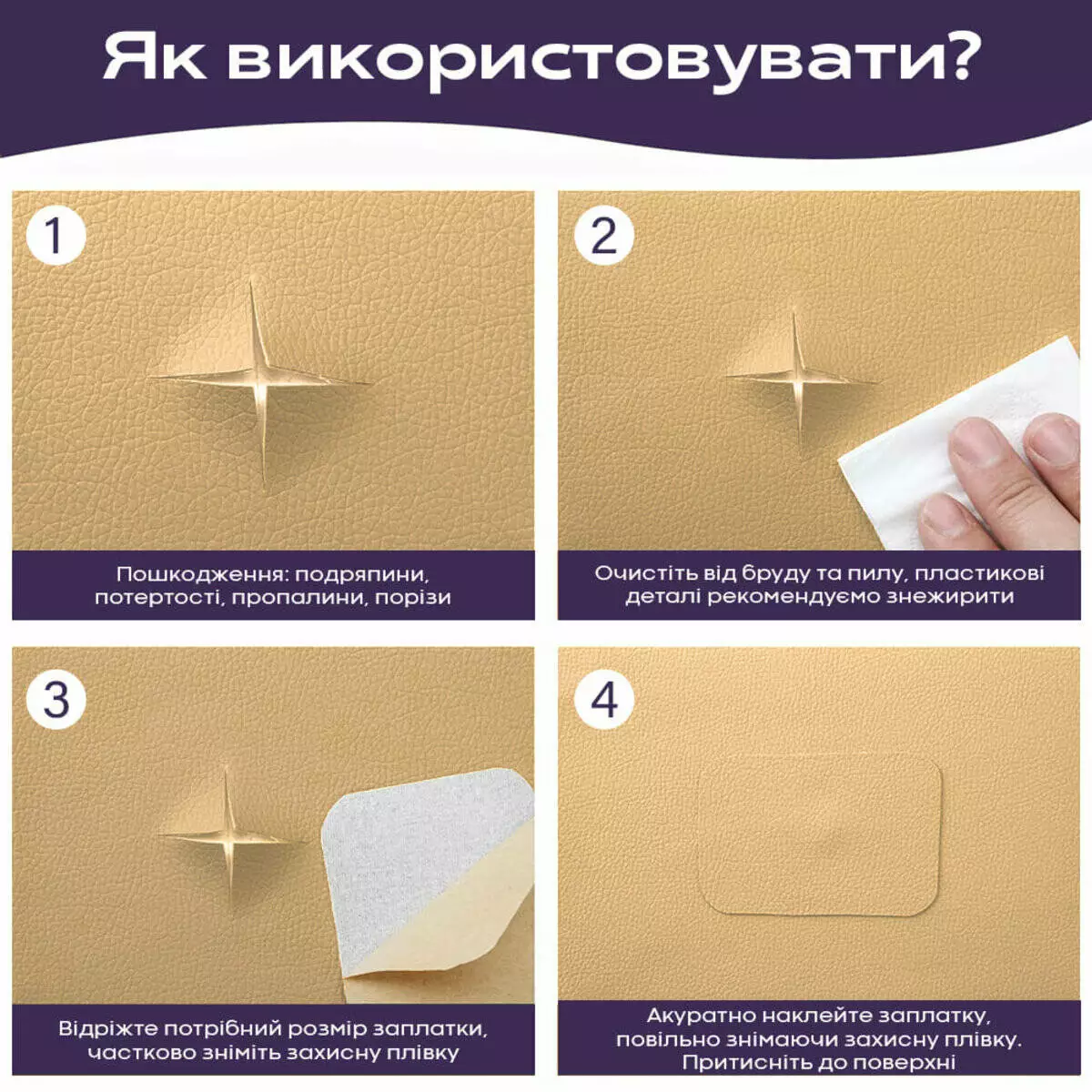 Як використовувати?

1

Пошкодження: подряпини, потертості, пропалини, порізи

2

Очистіть від бруду та пилу, пластикові деталі рекомендуємо знежирити

3

Відріжте потрібний розмір заплатки, частково зніміть захисну плівку

4

Акуратно наклейте заплатку, повільно знімаючи захисну плівку. Притисніть до поверхні