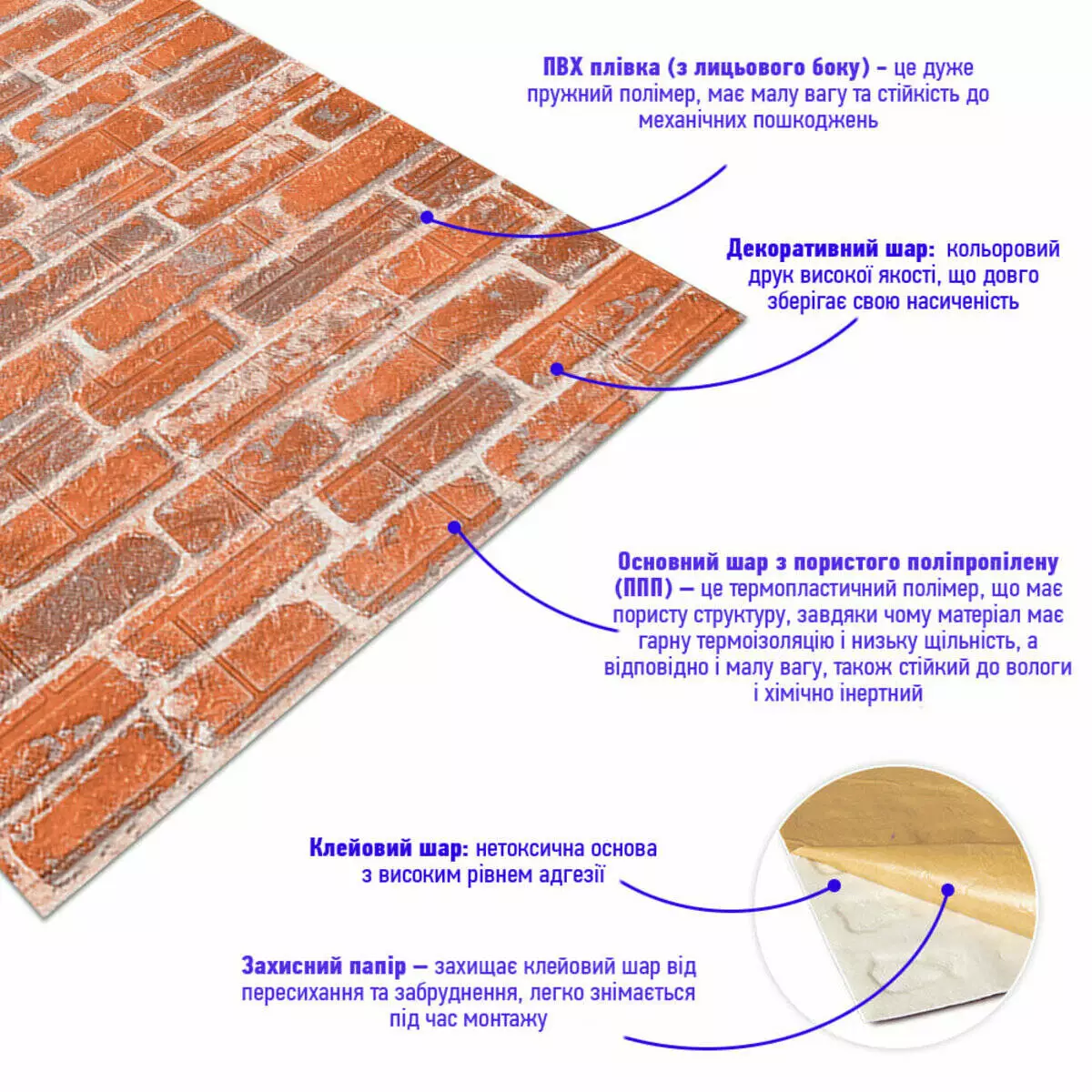 ПВХ плівка (з лицьового боку) – це дуже пружний полімер, має малу вагу та стійкість до механічних пошкоджень

Декоративний шар: кольоровий друк високої якості, що довго зберігає свою насиченість

Основний шар з пористого поліпропілену (ППП) — це термопластичний полімер, що має пористу структуру, завдяки чому матеріал має гарну термоізоляцію і низьку щільність, а відповідно і малу вагу, також стійкий до вологи і хімічно інертний

Клейовий шар: нетоксична основа з високим рівнем адгезії

Захисний папір — захищає клейовий шар від пересихання та забруднення, легко знімається під час монтажу